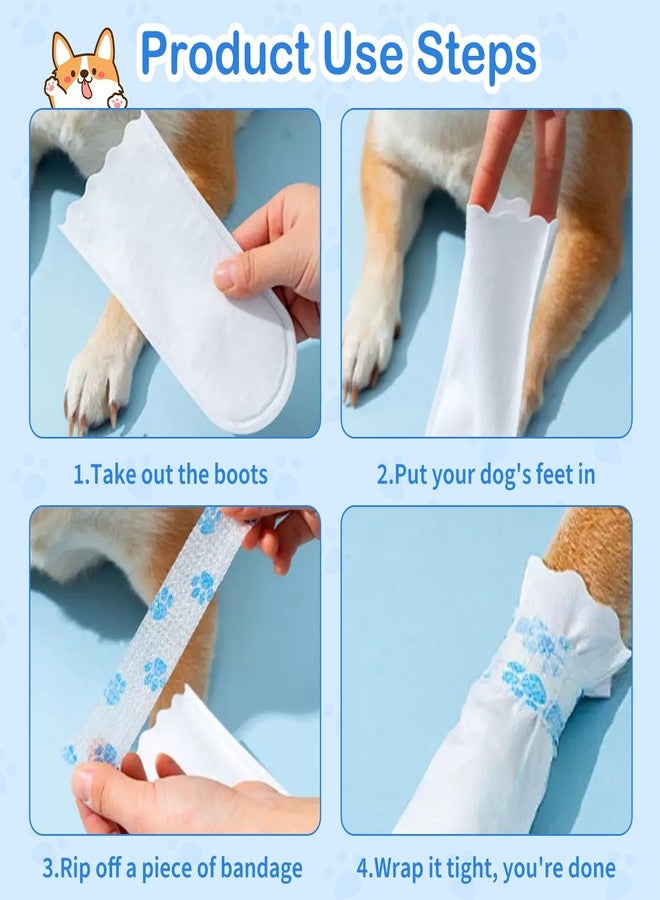 Product Use Steps

1.Take out the boots

2.Put your dog's feet in

3.Rip off a piece of bandage

4.Wrap it tight, you're done